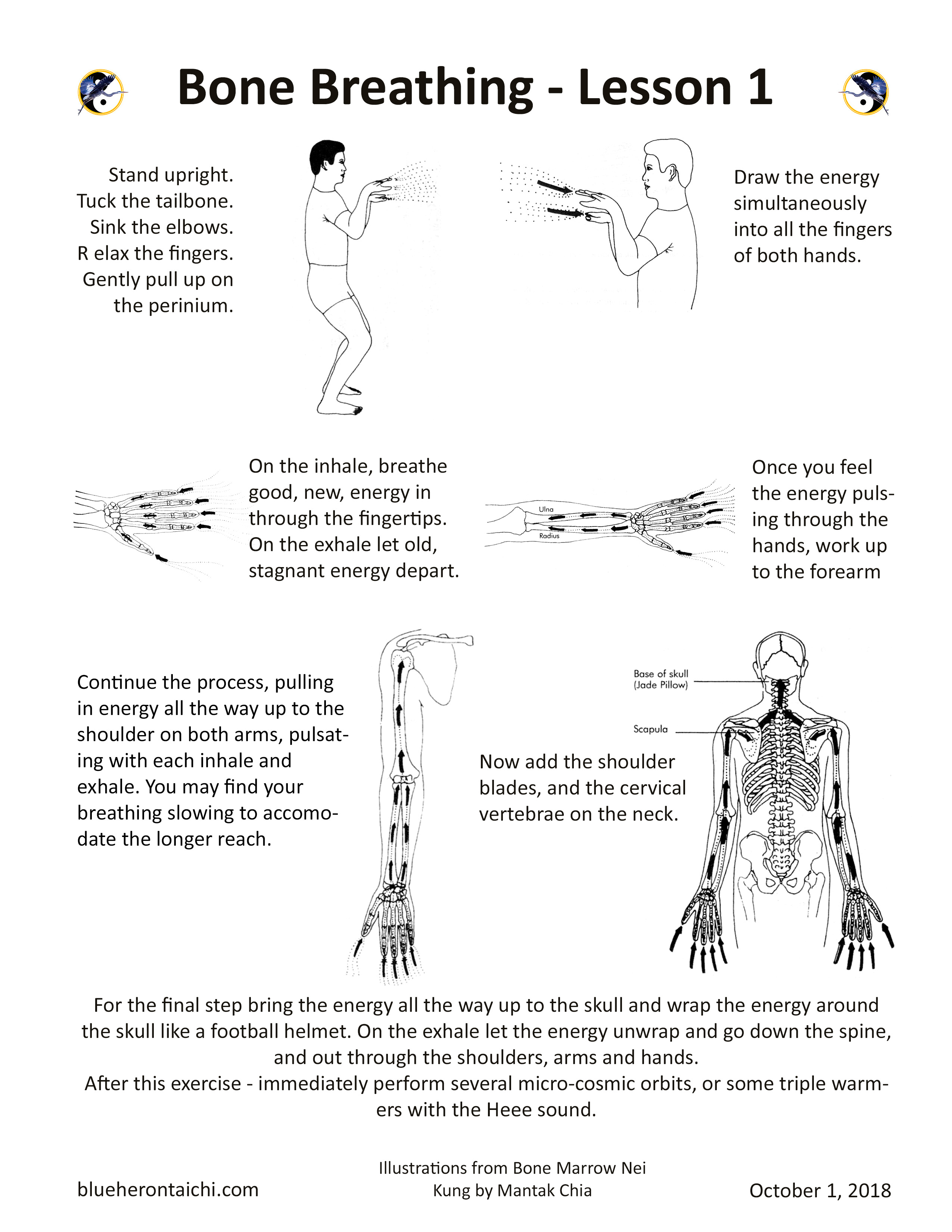 Bone Breathing - Lesson 1

Stand upright. Tuck the tailbone. Sink the elbows. R elax the fingers. Gently pull up on the perinium.

Draw the energy simultaneously into all the fingers of both hands.

On the inhale, breathe good, new, energy in through the fingertips. On the exhale let old, stagnant energy depart.

Ulna
Radius

Once you feel the energy pulsing through the hands, work up to the forearm

Continue the process, pulling in energy all the way up to the shoulder on both arms, pulsating with each inhale and exhale. You may find your breathing slowing to accomodate the longer reach.

Base of skull (Jade Pillow)

Scapula

Now add the shoulder blades, and the cervical vertebrae on the neck.

For the final step bring the energy all the way up to the skull and wrap the energy around the skull like a football helmet. On the exhale let the energy unwrap and go down the spine, and out through the shoulders, arms and hands.
After this exercise - immediately perform several micro-cosmic orbits, or some triple warmers with the Heee sound.

blueherontaichi.com

Illustrations from Bone Marrow Nei Kung by Mantak Chia

October 1, 2018